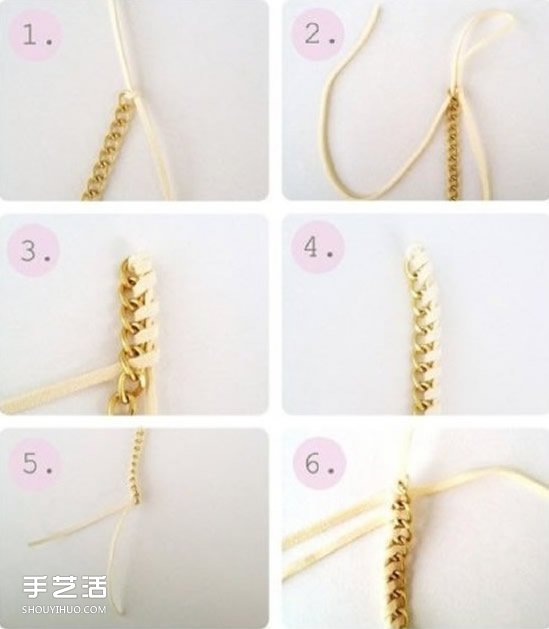 1.

2.

3.

4.

5.

6.

手艺活
SHOUYIHUO.COM