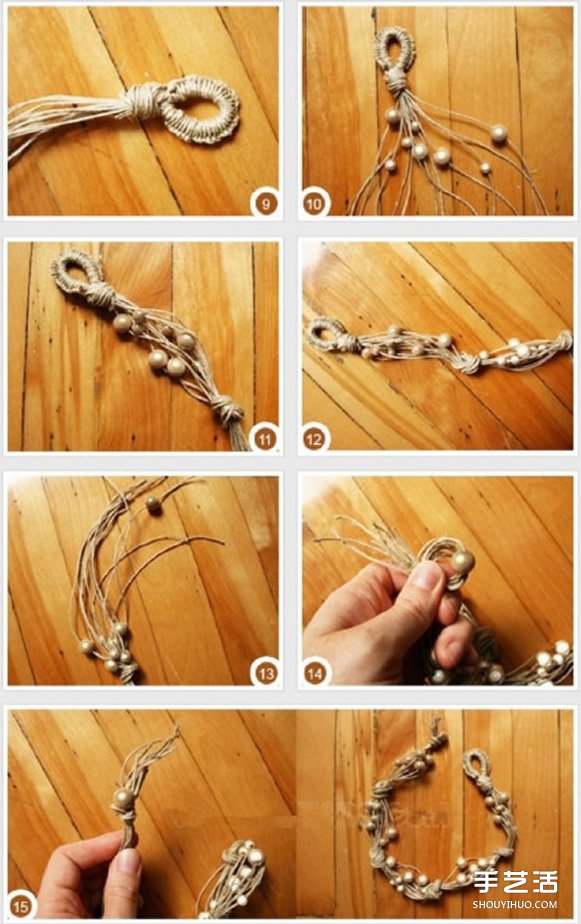 9

10

11

12

13

14

15

手艺活
SHOUYIHUO.COM