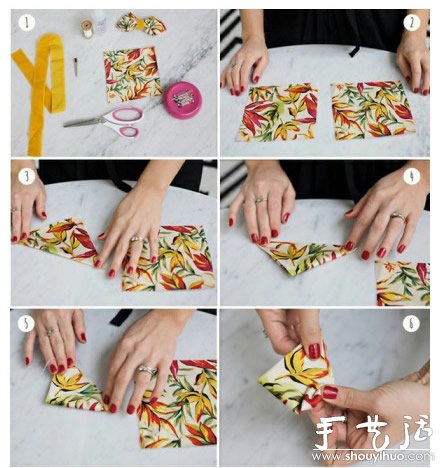 1
2
3
4
5
6
手艺活
www.shouyihuo.com