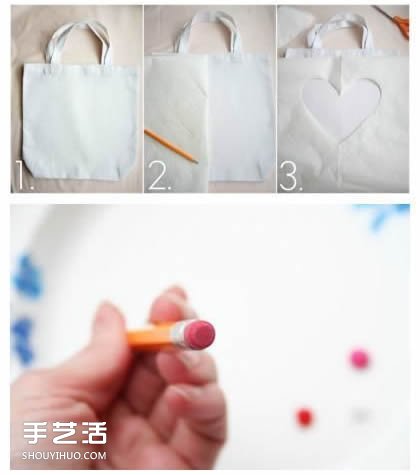 1.

2.

3.

手艺活
SHOUYIHUO.COM