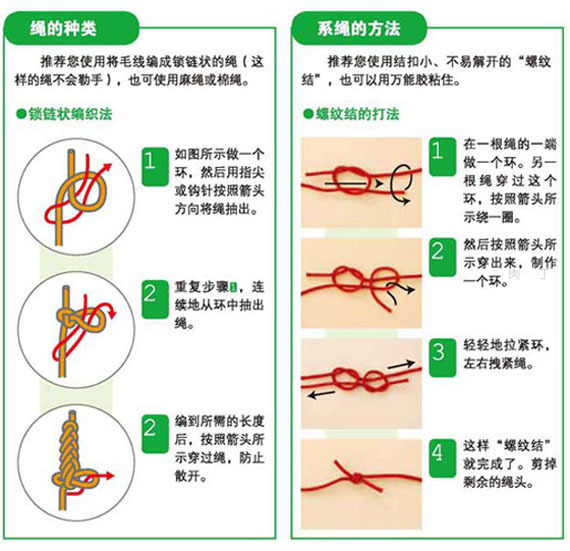 绳的种类

推荐您使用将毛线编成锁链状的绳（这样的绳不会勒手），也可使用麻绳或棉绳。

●锁链状编织法

1 如图所示做一个环，然后用指尖或钩针按照箭头方向将绳抽出。

2 重复步骤1，连续地从环中抽出绳。

2 编到所需的长度后，按照箭头所示穿过绳，防止散开。

系绳的方法

推荐您使用结扣小、不易解开的“螺纹结”，也可以用万能胶粘住。

●螺纹结的打法

1 在一根绳的一端做一个环。另一根绳穿过这个环，按照箭头所示绕一圈。

2 然后按照箭头所示穿出来，制作一个环。

3 轻轻地拉紧环，左右拽紧绳。

4 这样“螺纹结”就完成了。剪掉剩余的绳头。